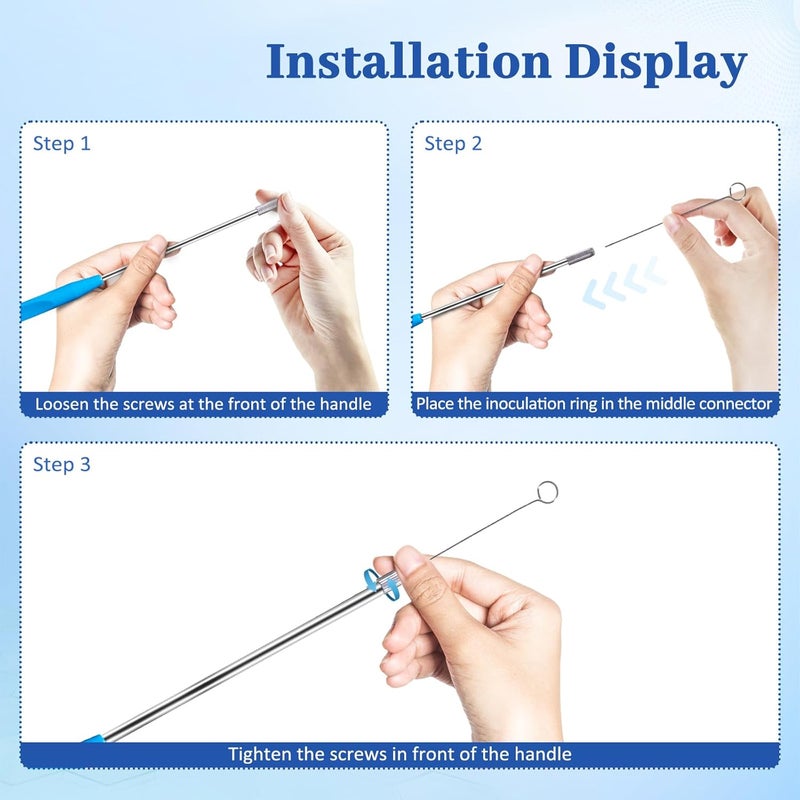 Installation Display

Step 1

Loosen the screws at the front of the handle

Step 2

Place the inoculation ring in the middle connector

Step 3

Tighten the screws in front of the handle